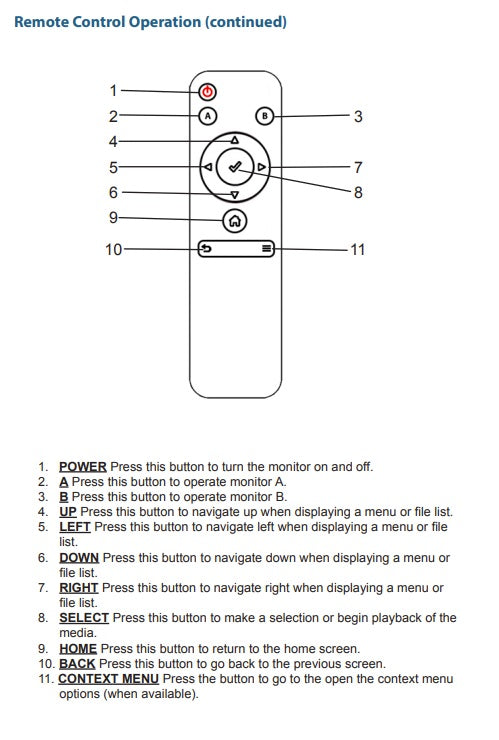 Remote Control Operation (continued)

1
2
3
4
5
6
7
8
9
10
11
A
B

1. POWER Press this button to turn the monitor on and off.
2. A Press this button to operate monitor A.
3. B Press this button to operate monitor B.
4. UP Press this button to navigate up when displaying a menu or file list.
5. LEFT Press this button to navigate left when displaying a menu or file list.
6. DOWN Press this button to navigate down when displaying a menu or file list.
7. RIGHT Press this button to navigate right when displaying a menu or file list.
8. SELECT Press this button to make a selection or begin playback of the media.
9. HOME Press this button to return to the home screen.
10. BACK Press this button to go back to the previous screen.
11. CONTEXT MENU Press the button to go to the open the context menu options (when available).