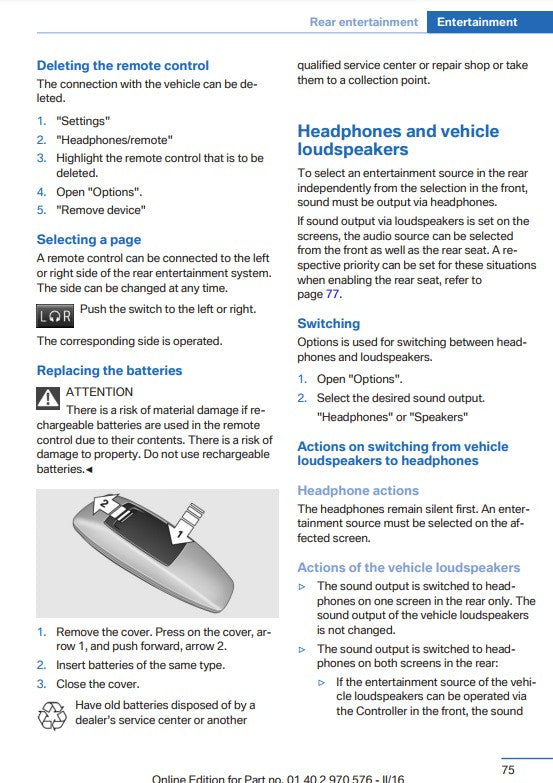 Rear entertainment Entertainment

Deleting the remote control
The connection with the vehicle can be deleted.

1. "Settings"
2. "Headphones/remote"
3. Highlight the remote control that is to be deleted.
4. Open "Options".
5. "Remove device"

Selecting a page
A remote control can be connected to the left or right side of the rear entertainment system. The side can be changed at any time.

L R Push the switch to the left or right.

The corresponding side is operated.

Replacing the batteries
ATTENTION
There is a risk of material damage if rechargeable batteries are used in the remote control due to their contents. There is a risk of damage to property. Do not use rechargeable batteries.◄

2
1

1. Remove the cover. Press on the cover, arrow 1, and push forward, arrow 2.
2. Insert batteries of the same type.
3. Close the cover.

Have old batteries disposed of by a dealer's service center or another qualified service center or repair shop or take them to a collection point.

Headphones and vehicle loudspeakers
To select an entertainment source in the rear independently from the selection in the front, sound must be output via headphones.

If sound output via loudspeakers is set on the screens, the audio source can be selected from the front as well as the rear seat. A respective priority can be set for these situations when enabling the rear seat, refer to page 77.

Switching
Options is used for switching between headphones and loudspeakers.

1. Open "Options".
2. Select the desired sound output.
"Headphones" or "Speakers"

Actions on switching from vehicle loudspeakers to headphones

Headphone actions
The headphones remain silent first. An entertainment source must be selected on the affected screen.

Actions of the vehicle loudspeakers
▷ The sound output is switched to headphones on one screen in the rear only. The sound output of the vehicle loudspeakers is not changed.
▷ The sound output is switched to headphones on both screens in the rear:
▷ If the entertainment source of the vehicle loudspeakers can be operated via the Controller in the front, the sound

75

Online Edition for Part no. 01 40 2 970 576 - II/16